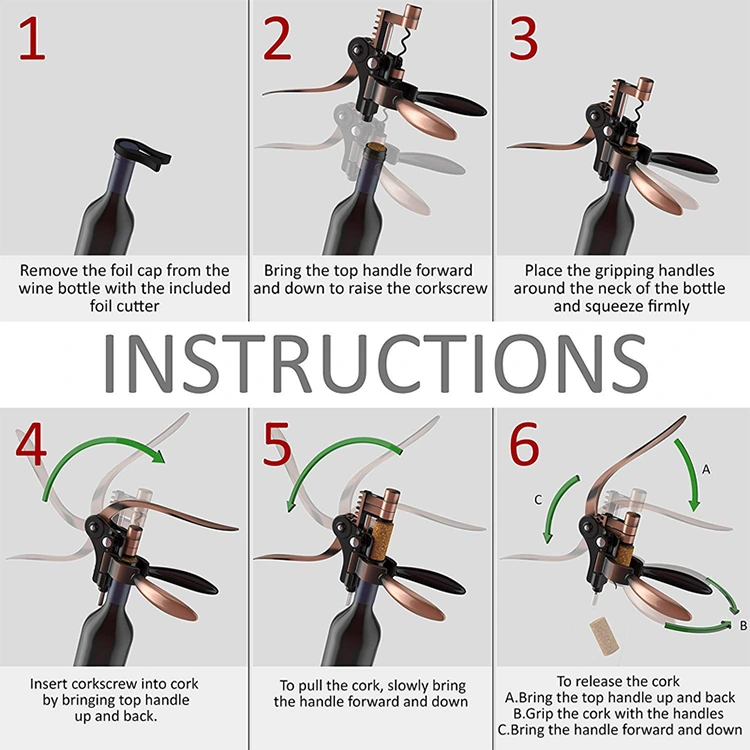 1

Remove the foil cap from the wine bottle with the included foil cutter

2

Bring the top handle forward and down to raise the corkscrew

3

Place the gripping handles around the neck of the bottle and squeeze firmly

INSTRUCTIONS

4

Insert corkscrew into cork by bringing top handle up and back.

5

To pull the cork, slowly bring the handle forward and down

6

A

C

B

To release the cork
A.Bring the top handle up and back
B.Grip the cork with the handles
C.Bring the handle forward and down